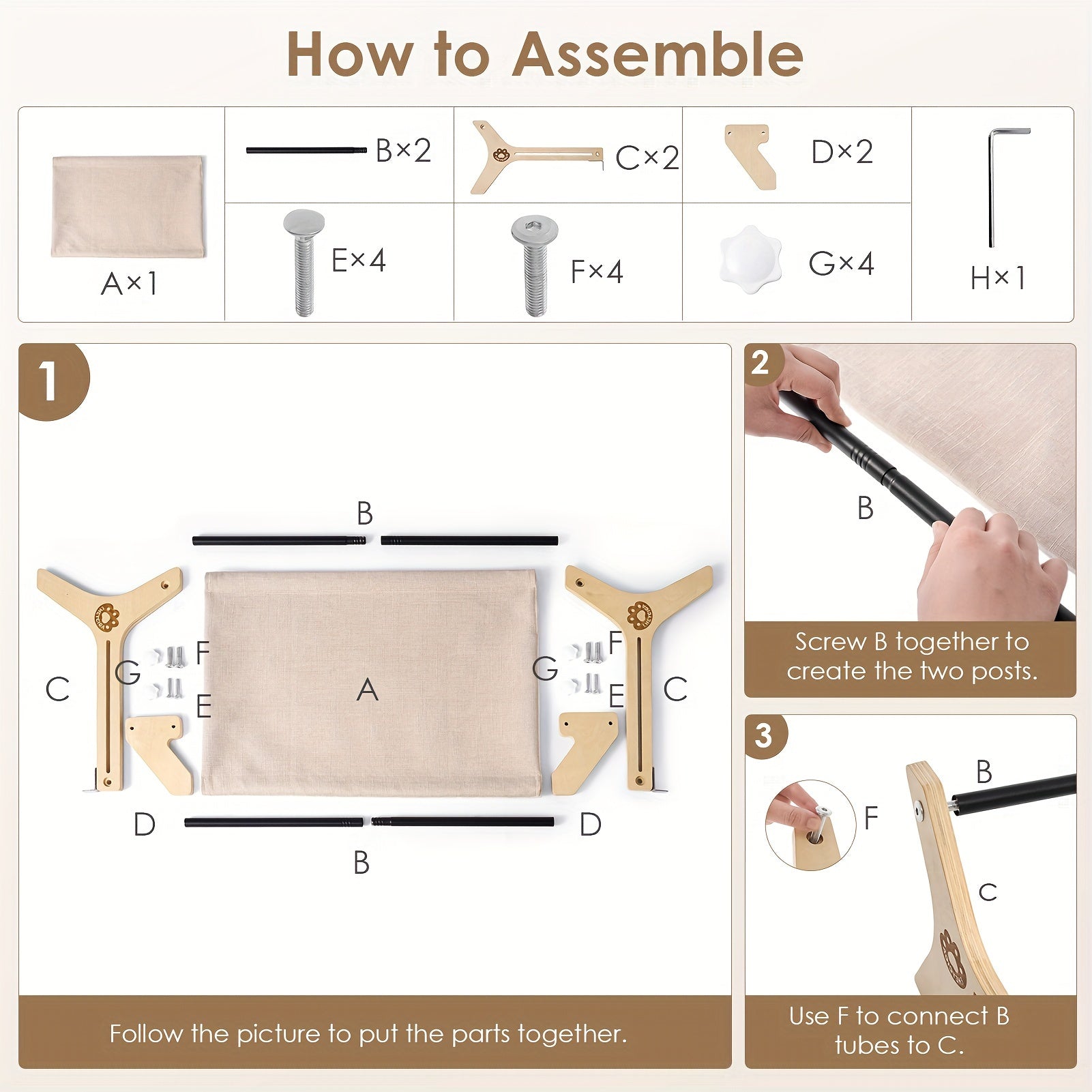 How to Assemble

A×1

B×2

C×2

D×2

E×4

F×4

G×4

H×1

1

B

C

G

F

E

A

G

F

E

C

D

D

B

Follow the picture to put the parts together.

2

B

Screw B together to create the two posts.

3

B

F

C

Use F to connect B tubes to C.