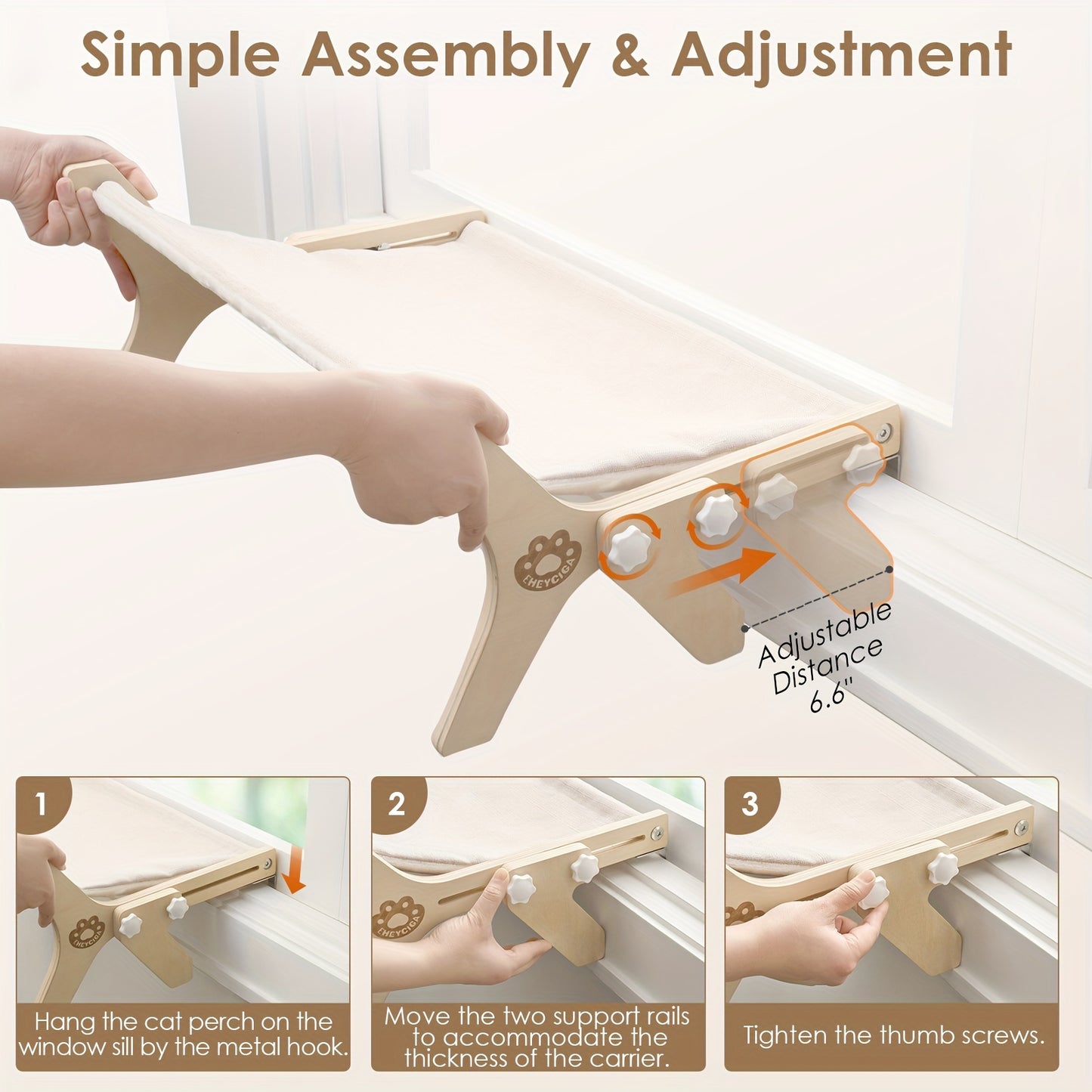 Simple Assembly & Adjustment

EHEYCIGA

Adjustable Distance 6.6"

1

EHEYCIGA

Hang the cat perch on the window sill by the metal hook.

2

EHEYCIGA

Move the two support rails to accommodate the thickness of the carrier.

3

Tighten the thumb screws.