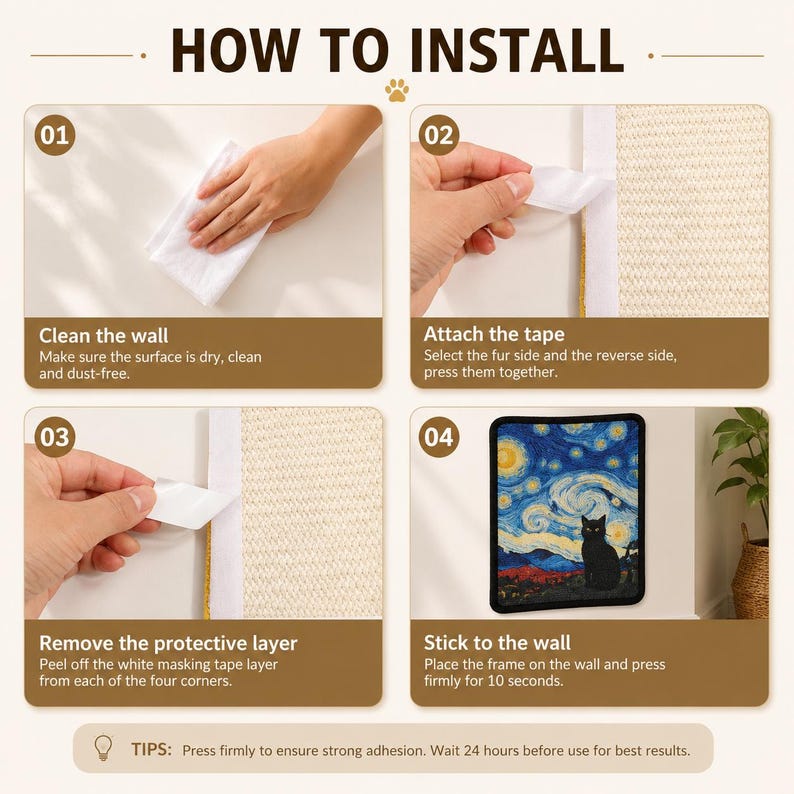 HOW TO INSTALL

01

Clean the wall
Make sure the surface is dry, clean and dust-free.

02

Attach the tape
Select the fur side and the reverse side, press them together.

03

Remove the protective layer
Peel off the white masking tape layer from each of the four corners.

04

Stick to the wall
Place the frame on the wall and press firmly for 10 seconds.

TIPS: Press firmly to ensure strong adhesion. Wait 24 hours before use for best results.