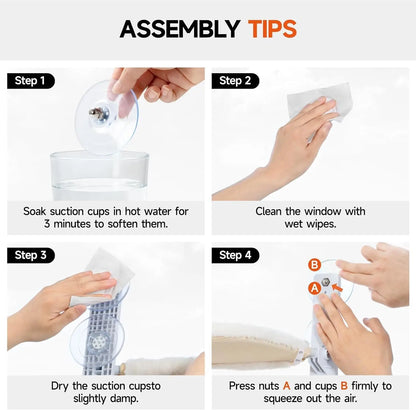 ASSEMBLY TIPS

Step 1

Soak suction cups in hot water for 3 minutes to soften them.

Step 2

Clean the window with wet wipes.

Step 3

Dry the suction cupsto slightly damp.

Step 4

B

A

Press nuts A and cups B firmly to squeeze out the air.