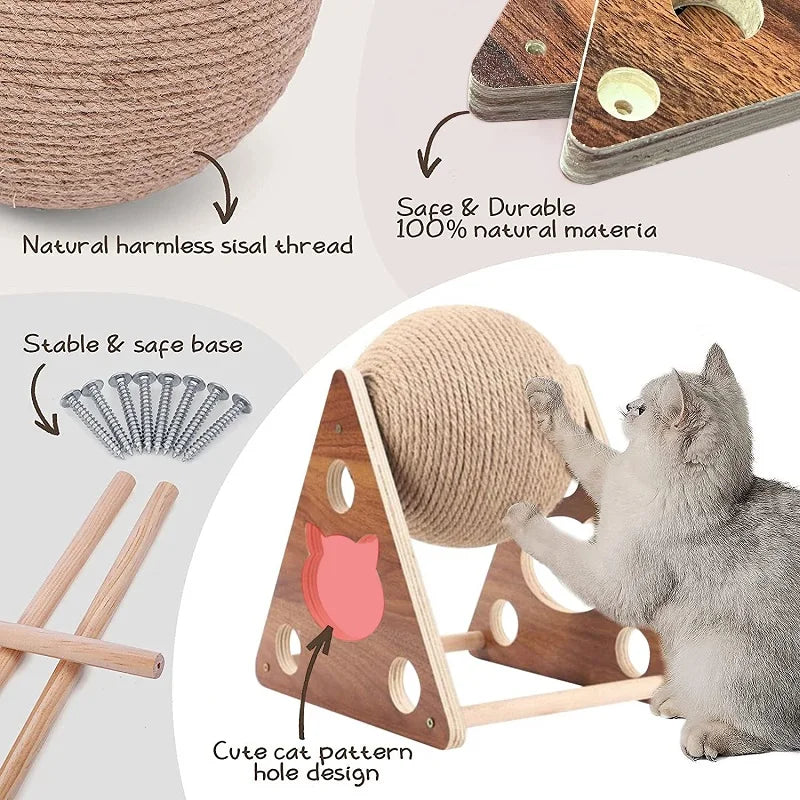 Natural harmless sisal thread

Safe & Durable
100% natural materia

Stable & safe base

Cute cat pattern hole design