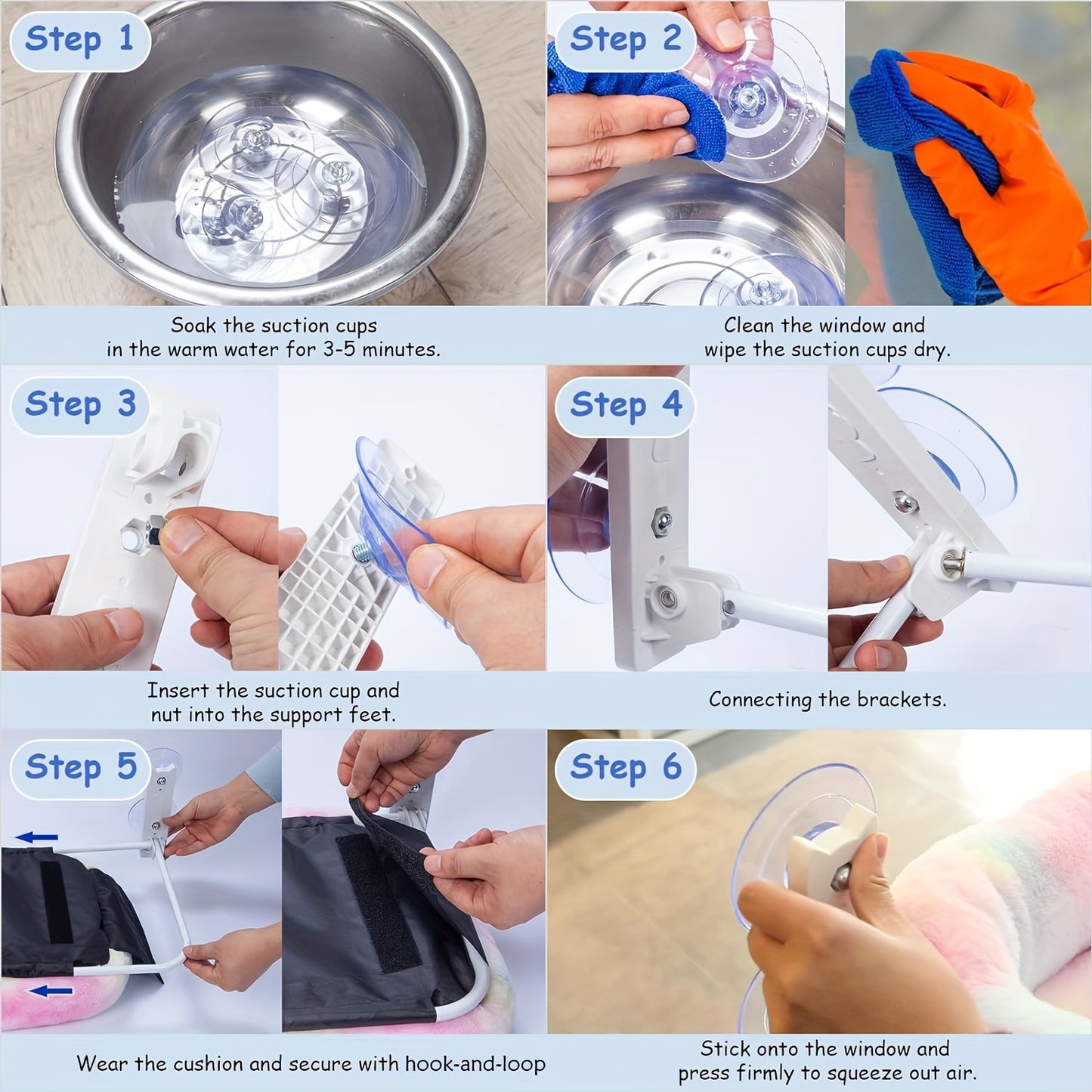 Step 1

Soak the suction cups in the warm water for 3-5 minutes.

Step 2

Clean the window and wipe the suction cups dry.

Step 3

Insert the suction cup and nut into the support feet.

Step 4

Connecting the brackets.

Step 5

Wear the cushion and secure with hook-and-loop

Step 6

Stick onto the window and press firmly to squeeze out air.